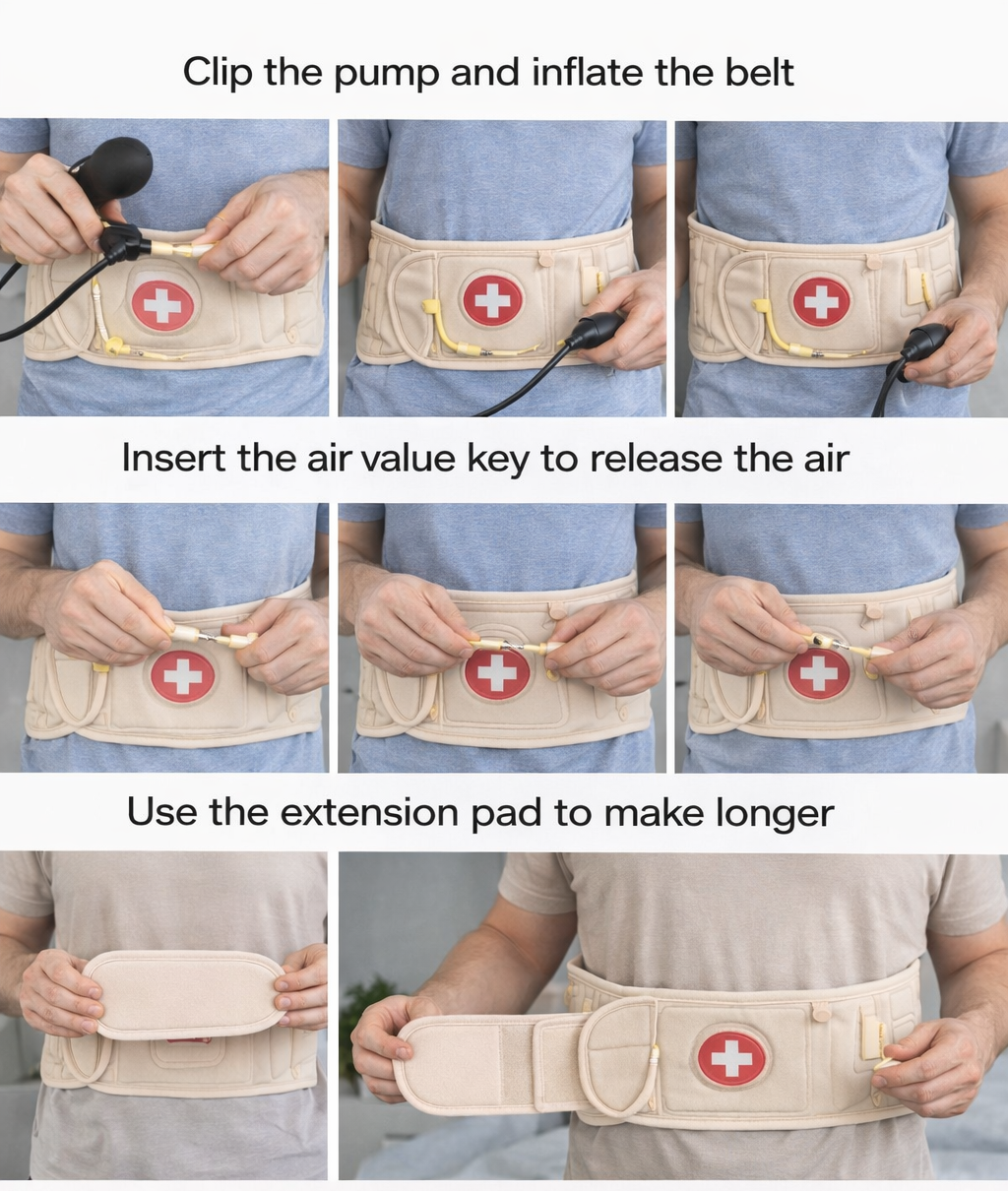 Clip the pump and inflate the belt

Insert the air value key to release the air

Use the extension pad to make longer